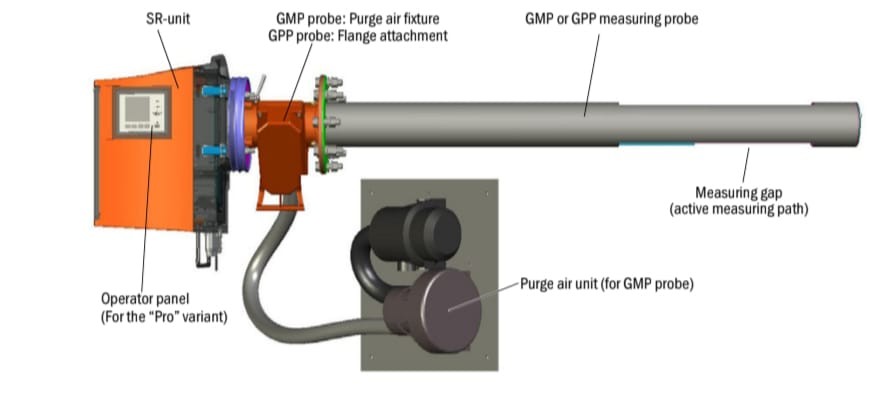 SR-unit

GMP probe: Purge air fixture
GPP probe: Flange attachment

GMP or GPP measuring probe

Measuring gap
(active measuring path)

Operator panel
(For the "Pro" variant)

Purge air unit (for GMP probe)